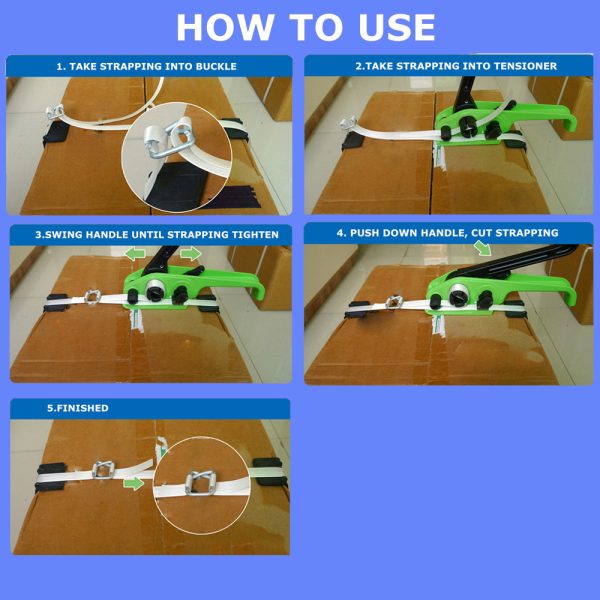 HOW TO USE

1. TAKE STRAPPING INTO BUCKLE

2.TAKE STRAPPING INTO TENSIONER

3.SWING HANDLE UNTIL STRAPPING TIGHTEN

4. PUSH DOWN HANDLE, CUT STRAPPING

5.FINISHED