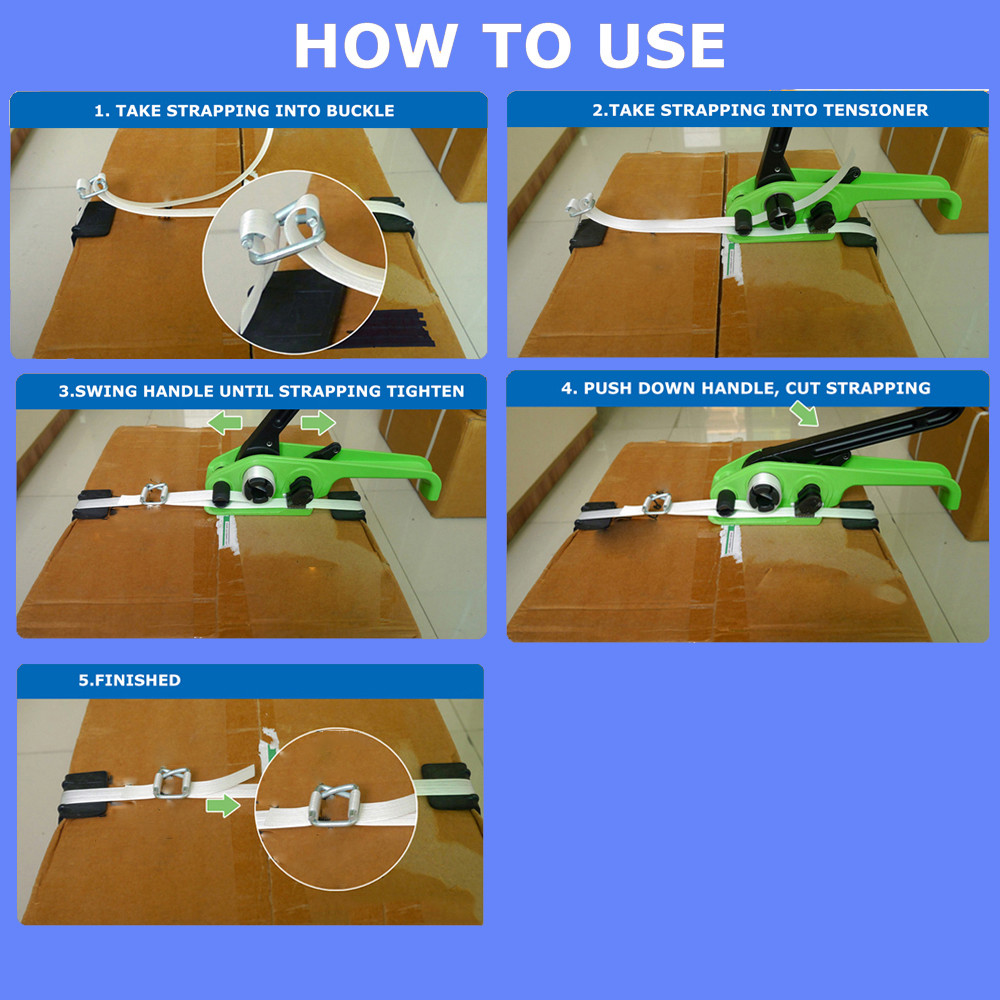 HOW TO USE

1. TAKE STRAPPING INTO BUCKLE

2.TAKE STRAPPING INTO TENSIONER

3.SWING HANDLE UNTIL STRAPPING TIGHTEN

4. PUSH DOWN HANDLE, CUT STRAPPING

5.FINISHED